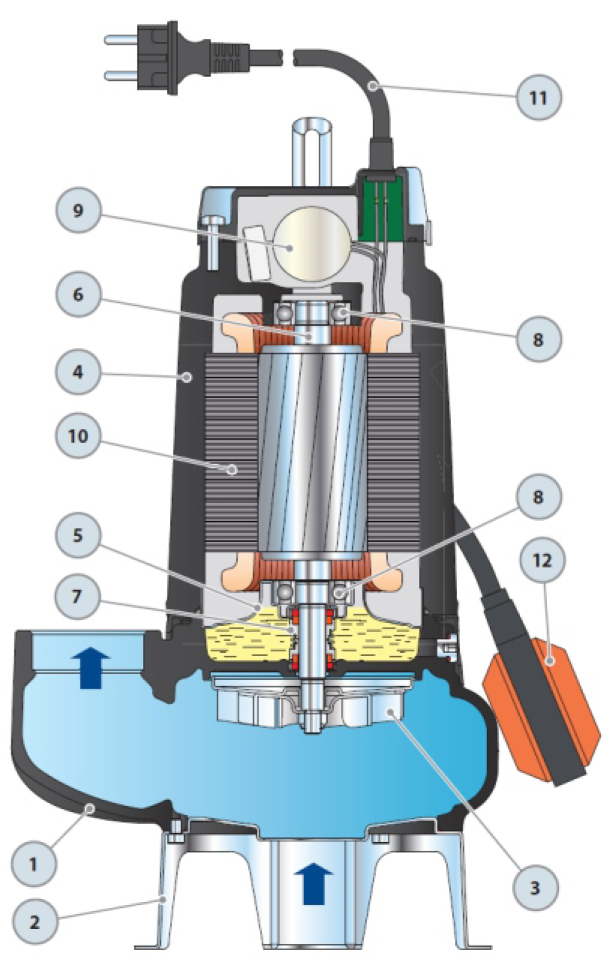 11
9
6
8
4
10
8
5
12
7
1
3
2